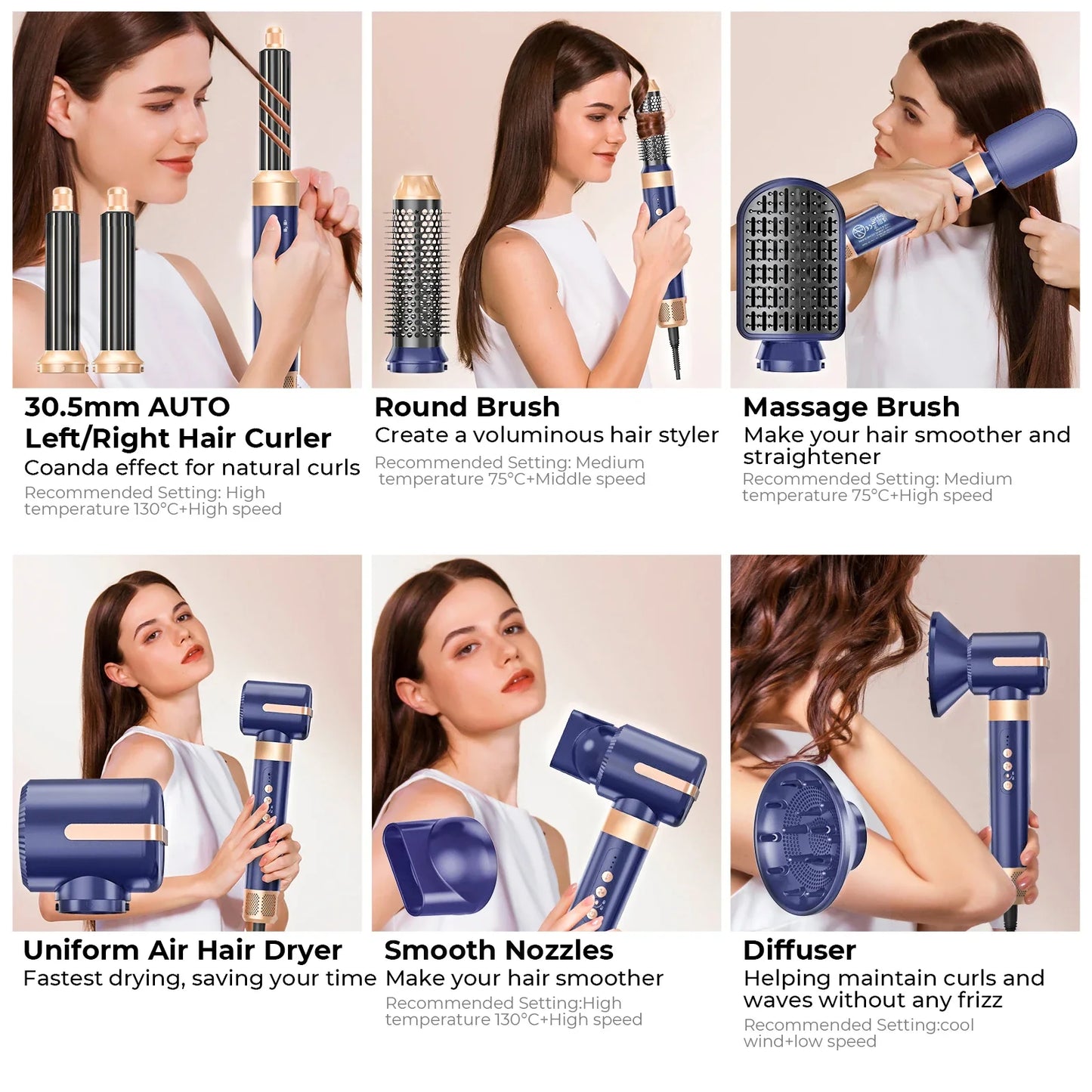 30.5mm AUTO Left/Right Hair Curler
Coanda effect for natural curls
Recommended Setting: High temperature 130°C+High speed

Round Brush
Create a voluminous hair styler
Recommended Setting: Medium temperature 75°C+Middle speed

Massage Brush
Make your hair smoother and straightener
Recommended Setting: Medium temperature 75°C+High speed

Uniform Air Hair Dryer
Fastest drying, saving your time

Smooth Nozzles
Make your hair smoother
Recommended Setting:High temperature 130°C+High speed

Diffuser
Helping maintain curls and waves without any frizz
Recommended Setting:cool wind+low speed