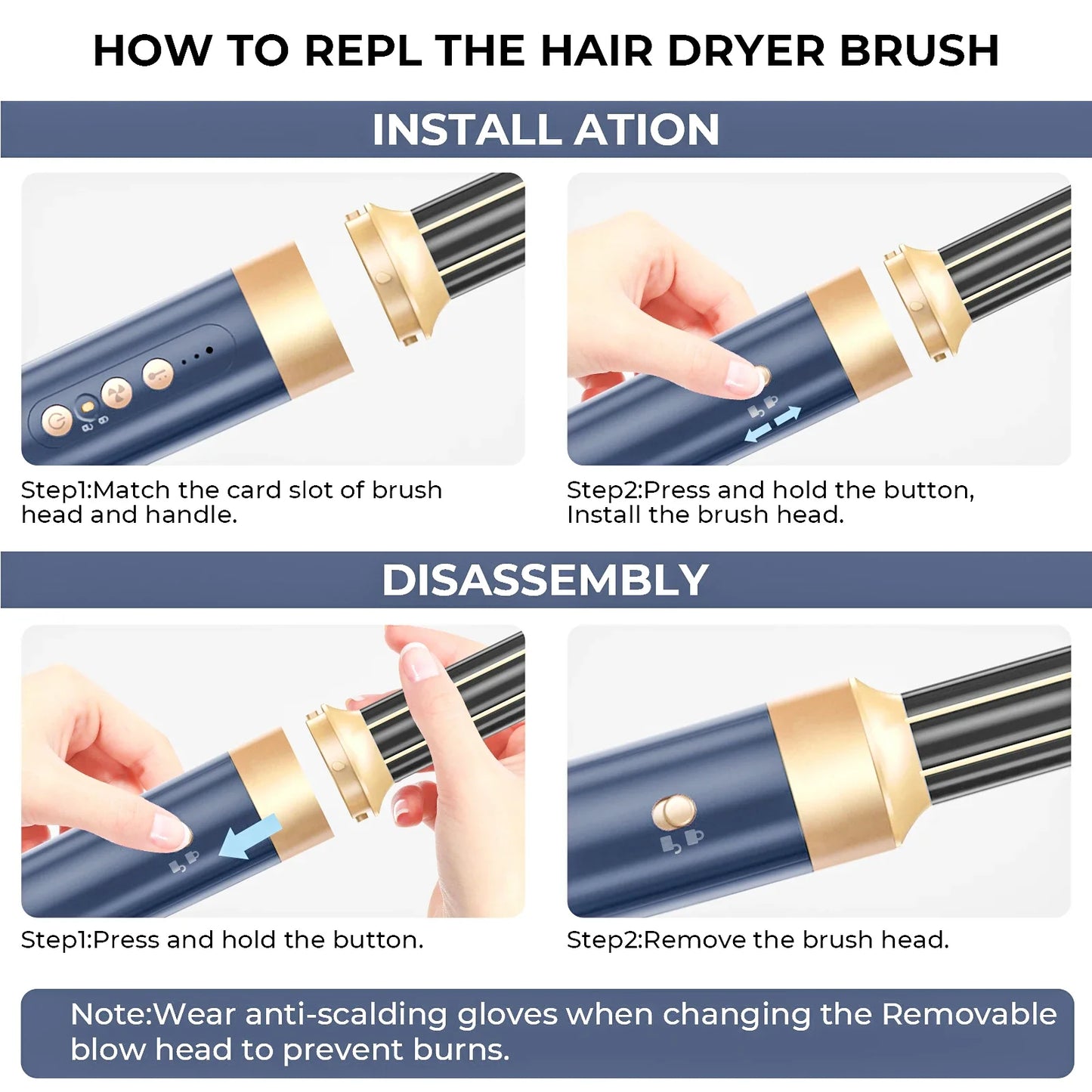 HOW TO REPL THE HAIR DRYER BRUSH

INSTALL ATION

Step1:Match the card slot of brush head and handle.

Step2:Press and hold the button, Install the brush head.

DISASSEMBLY

Step1:Press and hold the button.

Step2:Remove the brush head.

Note:Wear anti-scalding gloves when changing the Removable blow head to prevent burns.