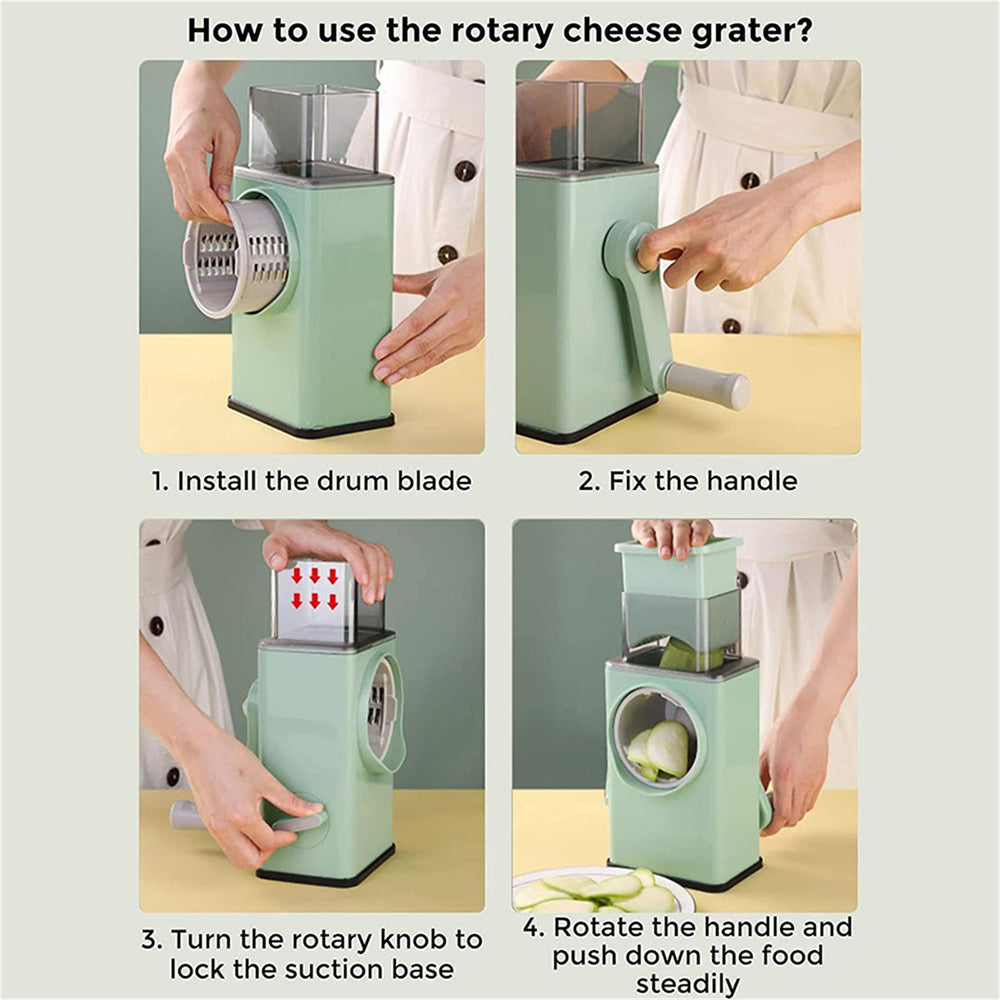 How to use the rotary cheese grater?

1. Install the drum blade

2. Fix the handle

3. Turn the rotary knob to lock the suction base

4. Rotate the handle and push down the food steadily